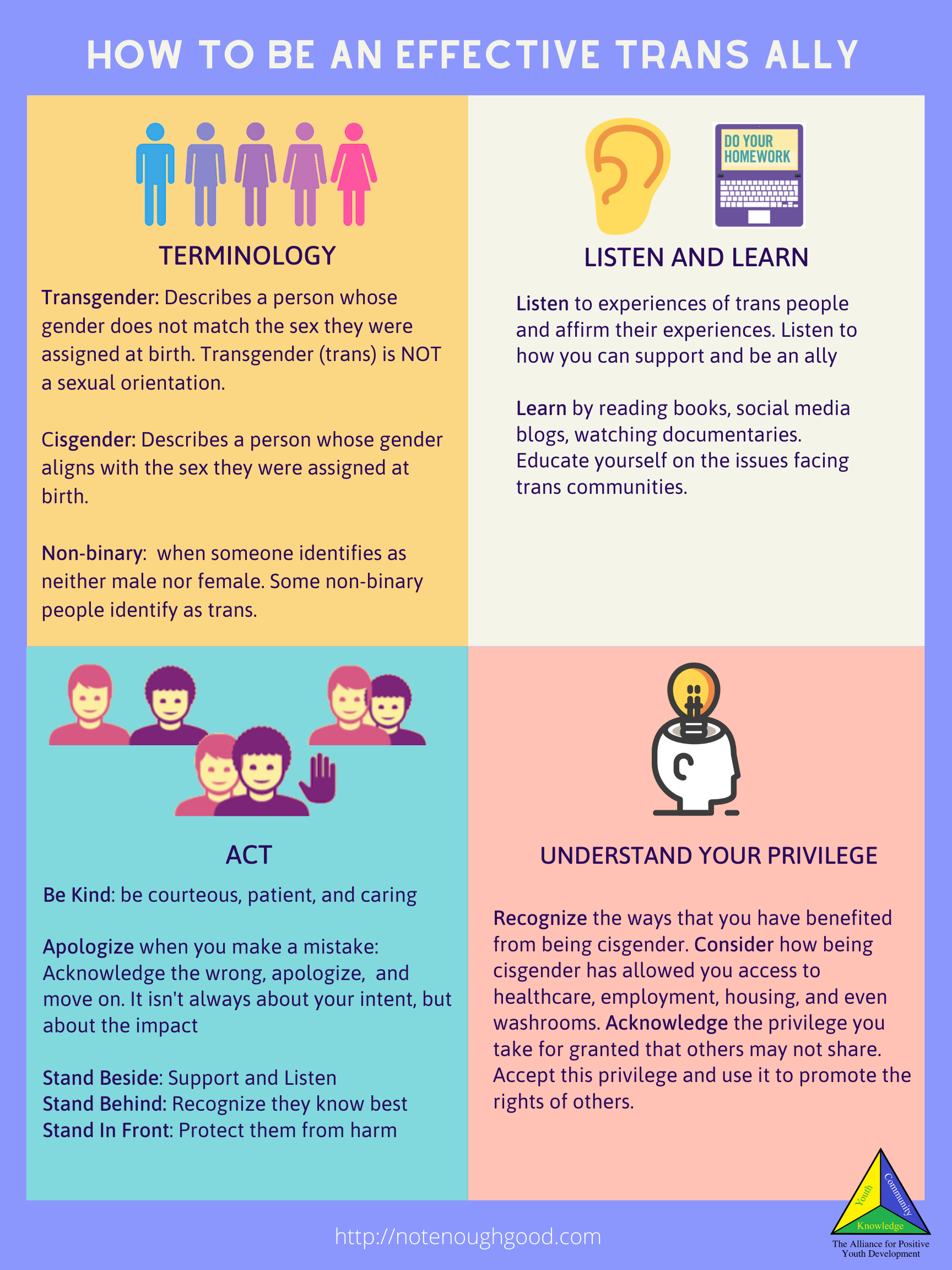 HOW TO BE AN EFFECTIVE TRANS ALLY

TERMINOLOGY

Transgender: Describes a person whose gender does not match the sex they were assigned at birth. Transgender (trans) is NOT a sexual orientation.

Cisgender: Describes a person whose gender aligns with the sex they were assigned at birth.

Non-binary: when someone identifies as neither male nor female. Some non-binary people identify as trans.

DO YOUR HOMEWORK

LISTEN AND LEARN

Listen to experiences of trans people and affirm their experiences. Listen to how you can support and be an ally

Learn by reading books, social media blogs, watching documentaries. Educate yourself on the issues facing trans communities.

ACT

Be Kind: be courteous, patient, and caring

Apologize when you make a mistake: Acknowledge the wrong, apologize, and move on. It isn't always about your intent, but about the impact

Stand Beside: Support and Listen
Stand Behind: Recognize they know best
Stand In Front: Protect them from harm

UNDERSTAND YOUR PRIVILEGE

Recognize the ways that you have benefited from being cisgender. Consider how being cisgender has allowed you access to healthcare, employment, housing, and even washrooms. Acknowledge the privilege you take for granted that others may not share. Accept this privilege and use it to promote the rights of others.

http://notenoughgood.com

Youth Community Knowledge
The Alliance for Positive Youth Development