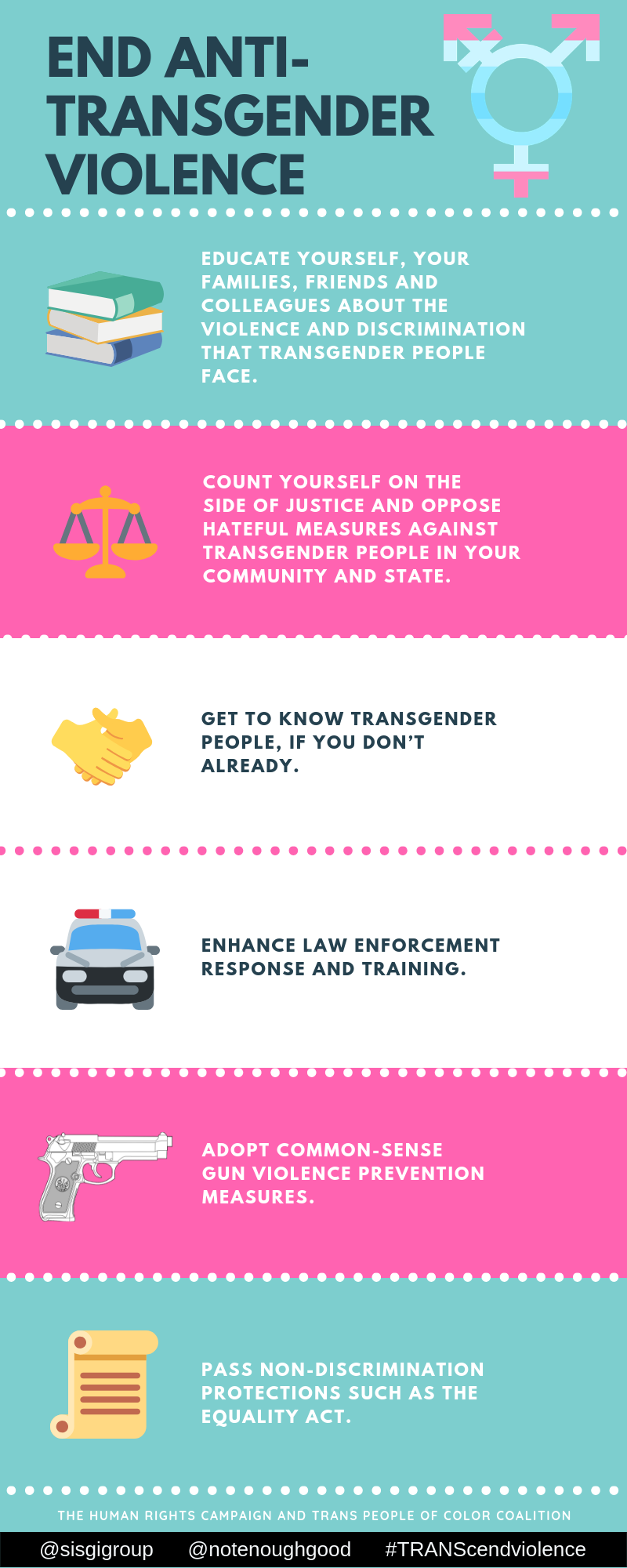 END ANTI-TRANSGENDER VIOLENCE

EDUCATE YOURSELF, YOUR FAMILIES, FRIENDS AND COLLEAGUES ABOUT THE VIOLENCE AND DISCRIMINATION THAT TRANSGENDER PEOPLE FACE.

COUNT YOURSELF ON THE SIDE OF JUSTICE AND OPPOSE HATEFUL MEASURES AGAINST TRANSGENDER PEOPLE IN YOUR COMMUNITY AND STATE.

GET TO KNOW TRANSGENDER PEOPLE, IF YOU DON'T ALREADY.

ENHANCE LAW ENFORCEMENT RESPONSE AND TRAINING.

ADOPT COMMON-SENSE GUN VIOLENCE PREVENTION MEASURES.

PASS NON-DISCRIMINATION PROTECTIONS SUCH AS THE EQUALITY ACT.

THE HUMAN RIGHTS CAMPAIGN AND TRANS PEOPLE OF COLOR COALITION

@sisgigroup @notenoughgood #TRANScendviolence